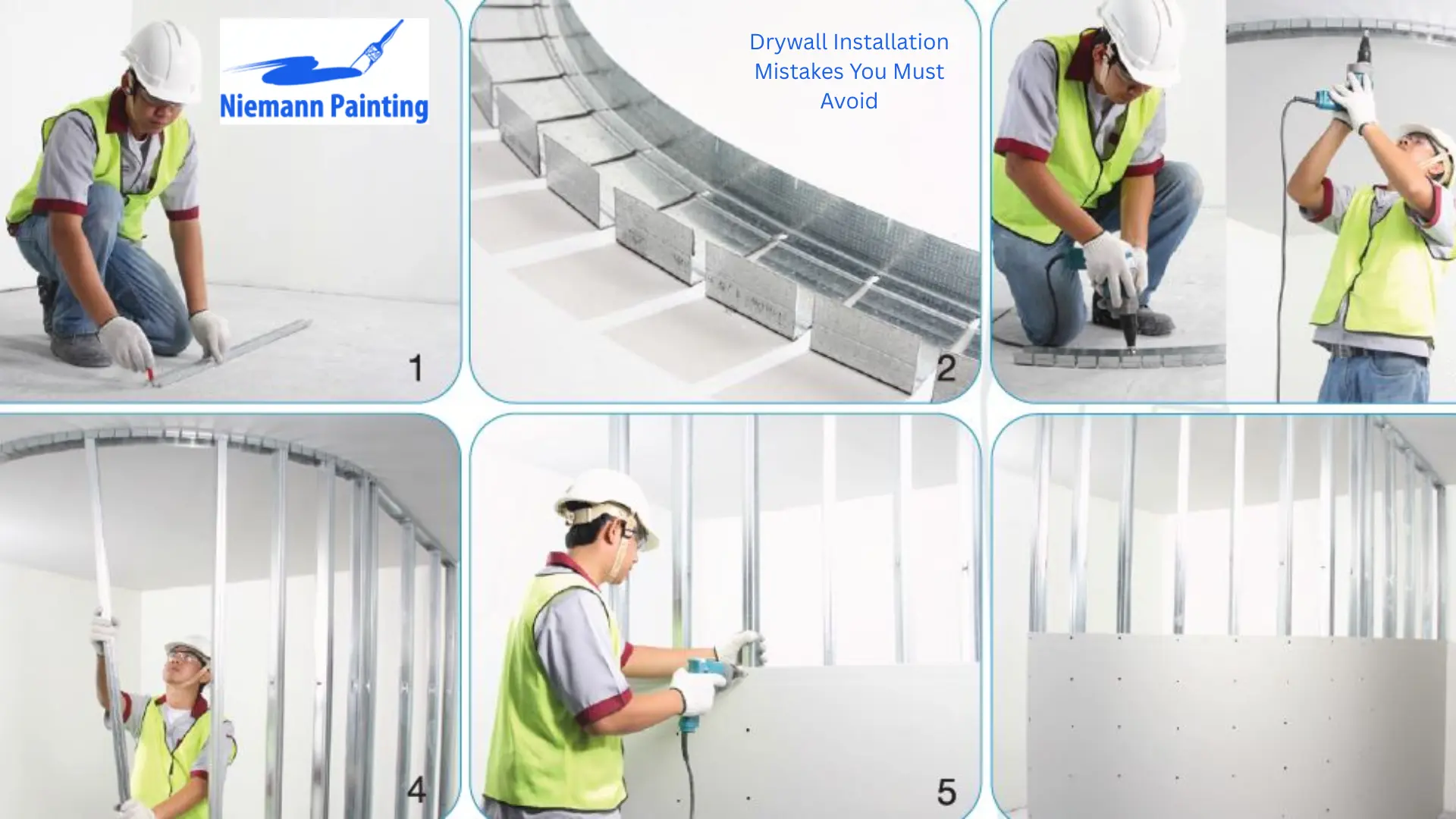 Niemann Painting

Drywall Installation Mistakes You Must Avoid

1

2

4

5